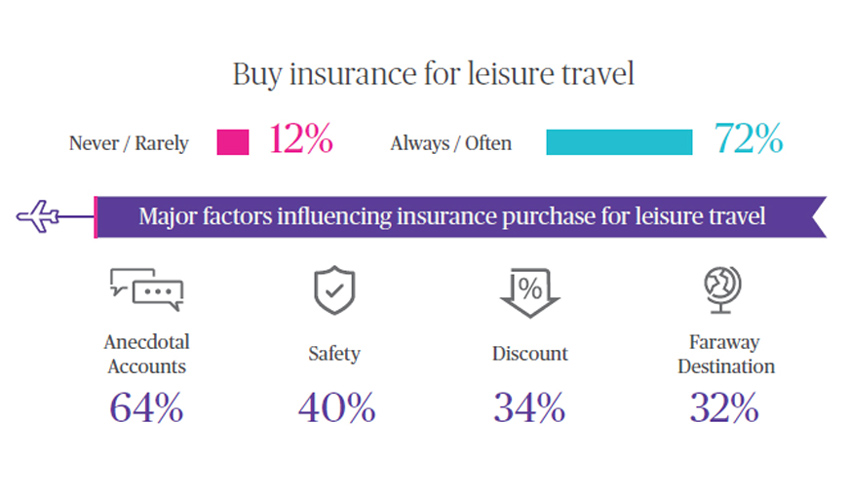 Buy insurance for leisure travel

Never / Rarely 12%

Always / Often 72%

Major factors influencing insurance purchase for leisure travel

%

Anecdotal Accounts
64%

Safety
40%

Discount
34%

Faraway Destination
32%