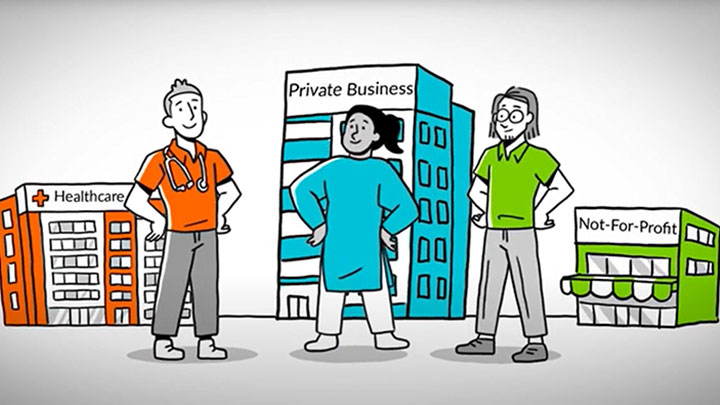 Healthcare

Private Business

Not-For-Profit