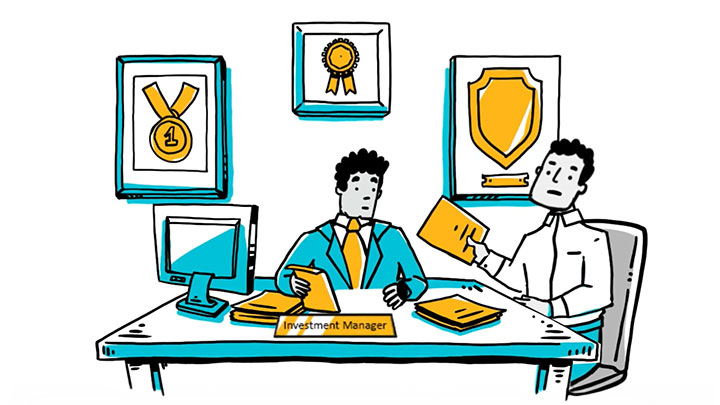 1

Investment Manager