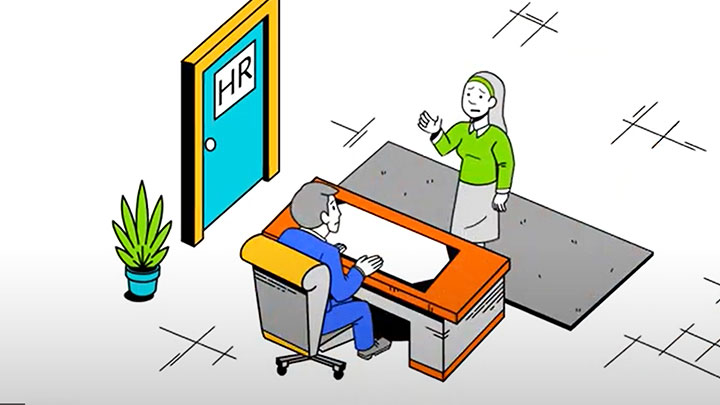 HR