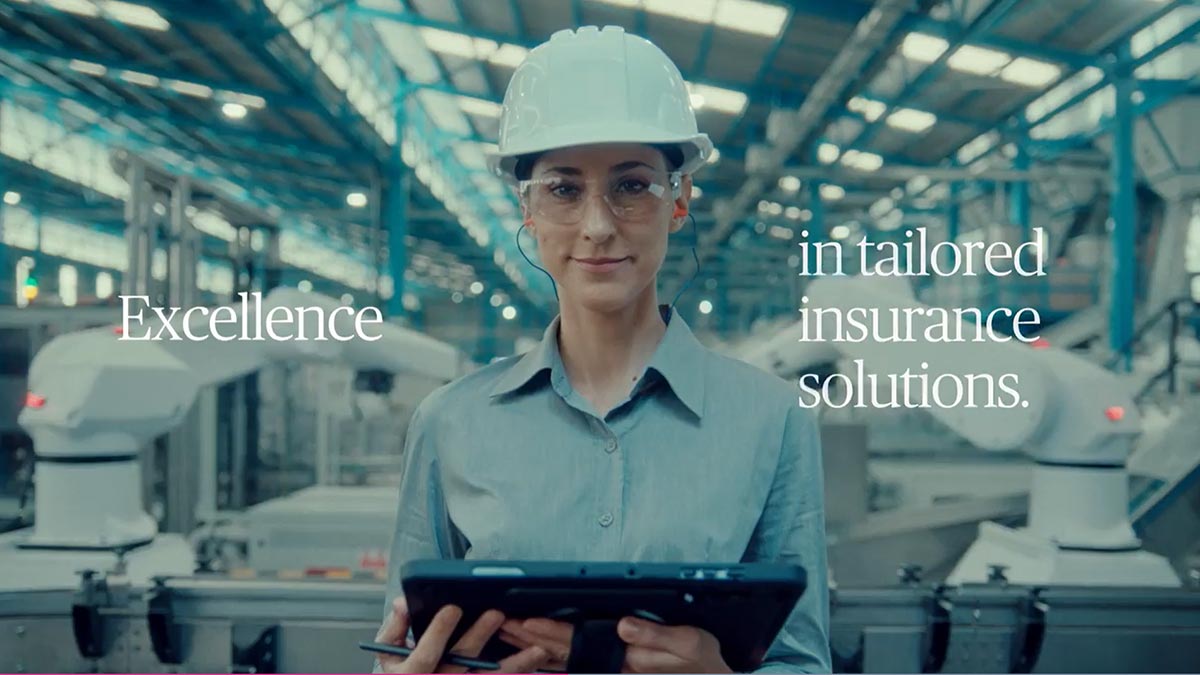 Excellence

in tailored insurance solutions.