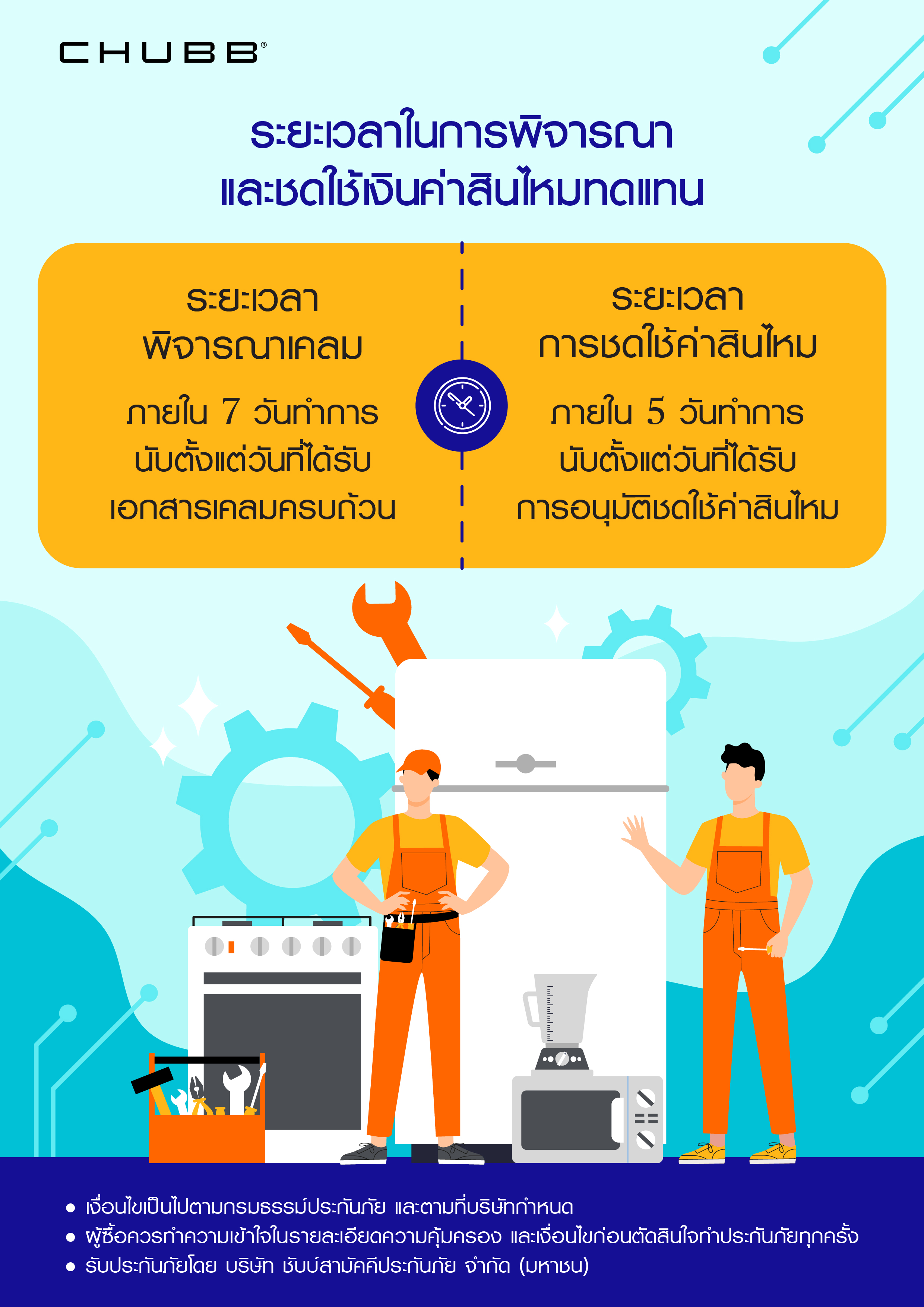 CHUBB®

ระยะเวลาในการพิจารณา
และชดใช้เงินค่าสินไหมทดแทน

ระยะเวลา
พิจารณาเคลม

ภายใน 7 วันทำการ
นับตั้งแต่วันที่ได้รับ
เอกสารเคลมครบถ้วน

ระยะเวลา
การชดใช้ค่าสินไหม

ภายใน 5 วันทำการ
นับตั้งแต่วันที่ได้รับ
การอนุมัติชดใช้ค่าสินไหม

• เงื่อนไขเป็นไปตามกรมธรรม์ประกันภัย และตามที่บริษัทกำหนด
• ผู้ซื้อควรทำความเข้าใจในรายละเอียดความคุ้มครอง และเงื่อนไขก่อนตัดสินใจทำประกันภัยทุกครั้ง
• รับประกันภัยโดย บริษัท ชับบ์สามัคคีประกันภัย จำกัด (มหาชน)