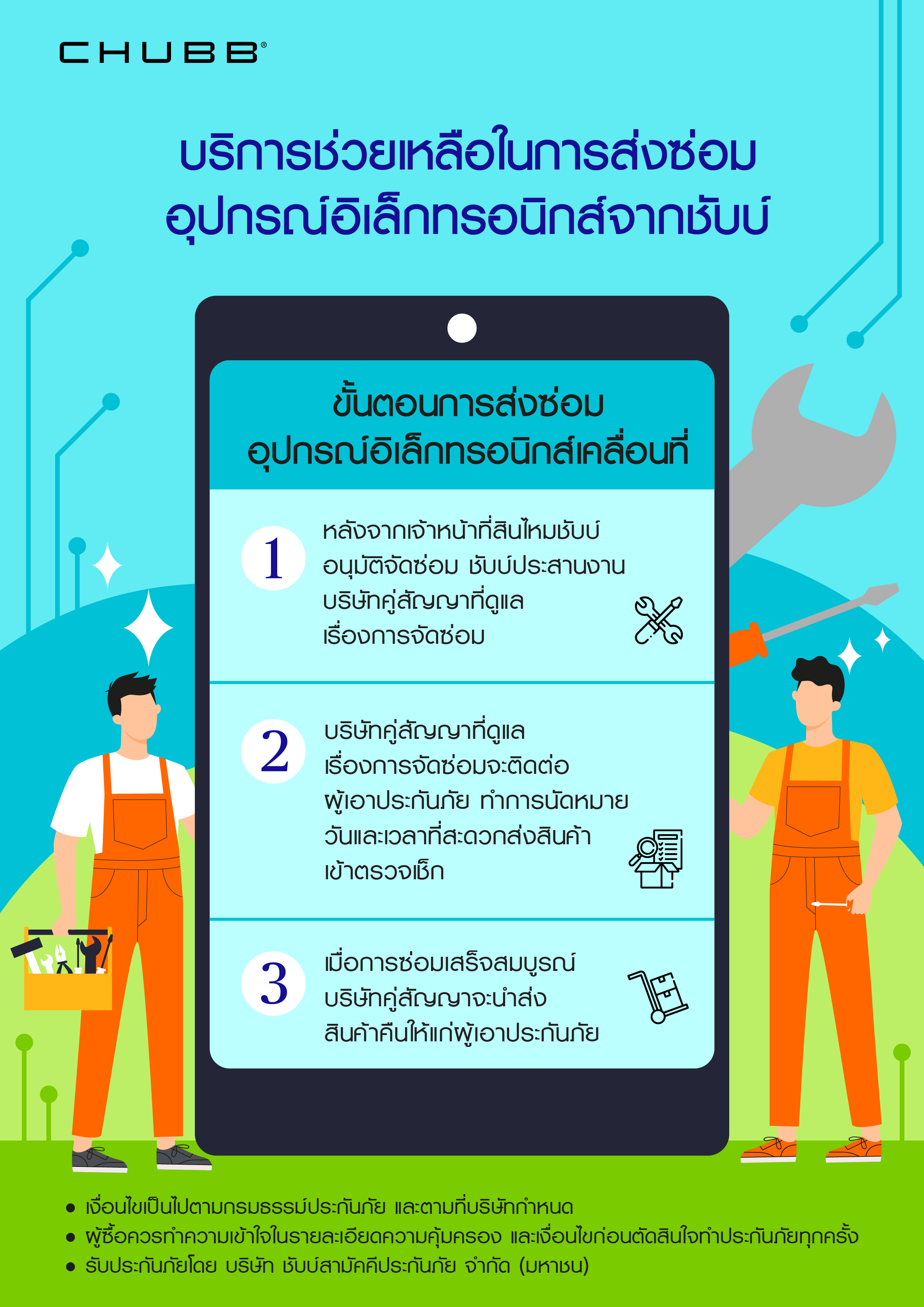 CHUBB®

บริการช่วยเหลือในการส่งซ่อม อุปกรณ์อิเล็กทรอนิกส์จากชับบ์

ขั้นตอนการส่งซ่อม อุปกรณ์อิเล็กทรอนิกส์เคลื่อนที่

1 หลังจากเจ้าหน้าที่สินไหมชับบ์ อนุมัติจัดซ่อม ชับบ์ประสานงาน บริษัทคู่สัญญาที่ดูแล เรื่องการจัดซ่อม

2 บริษัทคู่สัญญาที่ดูแล เรื่องการจัดซ่อมจะติดต่อ ผู้เอาประกันภัย ทำการนัดหมาย วันและเวลาที่สะดวกส่งสินค้า เข้าตรวจเช็ก

3 เมื่อการซ่อมเสร็จสมบูรณ์ บริษัทคู่สัญญาจะนำส่ง สินค้าคืนให้แก่ผู้เอาประกันภัย

• เงื่อนไขเป็นไปตามกรมธรรม์ประกันภัย และตามที่บริษัทกำหนด
• ผู้ซื้อควรทำความเข้าใจในรายละเอียดความคุ้มครอง และเงื่อนไขก่อนตัดสินใจทำประกันภัยทุกครั้ง
• รับประกันภัยโดย บริษัท ชับบ์สามัคคีประกันภัย จำกัด (มหาชน)