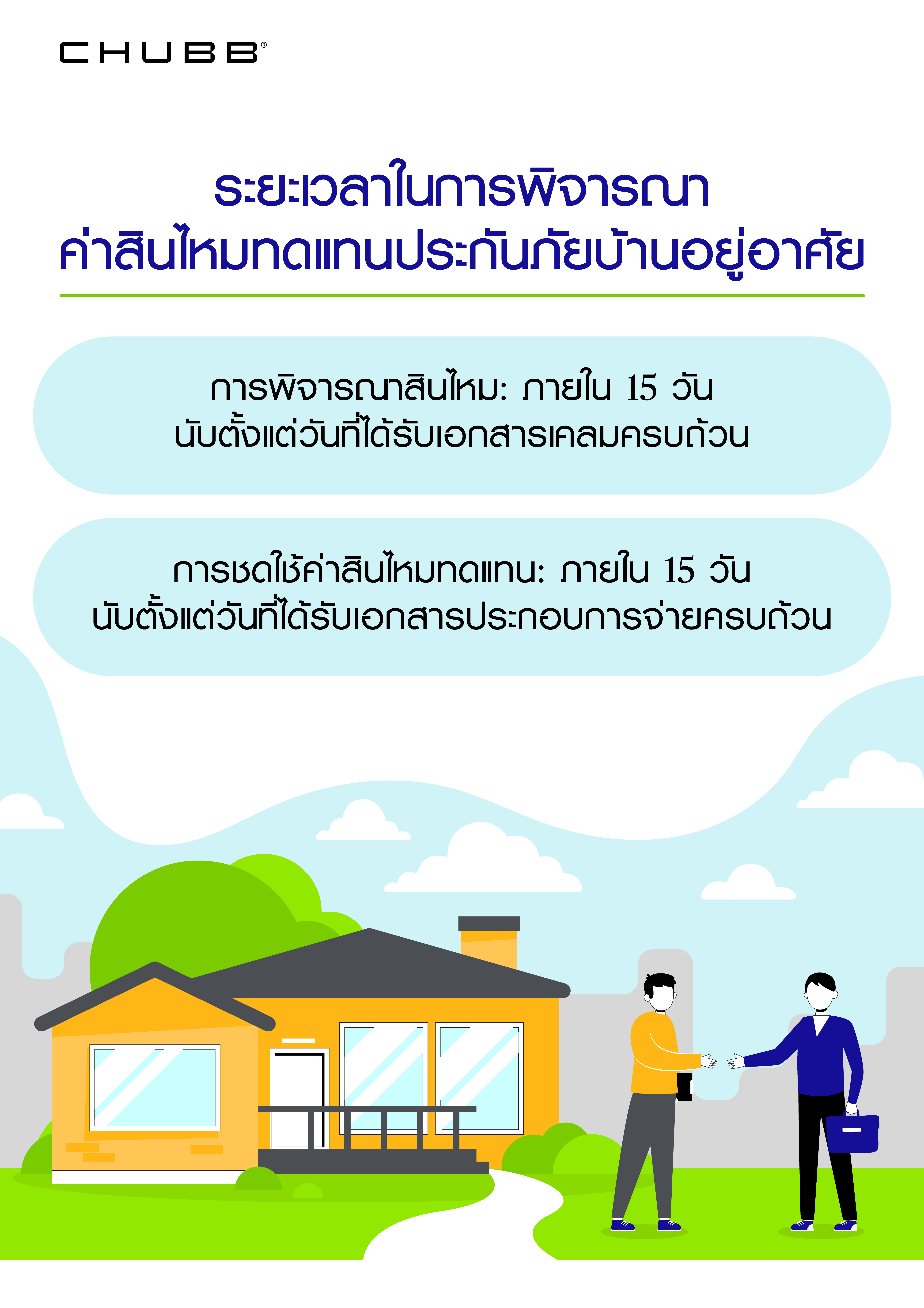 CHUBB®

ระยะเวลาในการพิจารณา
ค่าสินไหมทดแทนประกันภัยบ้านอยู่อาศัย

การพิจารณาสินไหม: ภายใน 15 วัน
นับตั้งแต่วันที่ได้รับเอกสารเคลมครบถ้วน

การชดใช้ค่าสินไหมทดแทน: ภายใน 15 วัน
นับตั้งแต่วันที่ได้รับเอกสารประกอบการจ่ายครบถ้วน