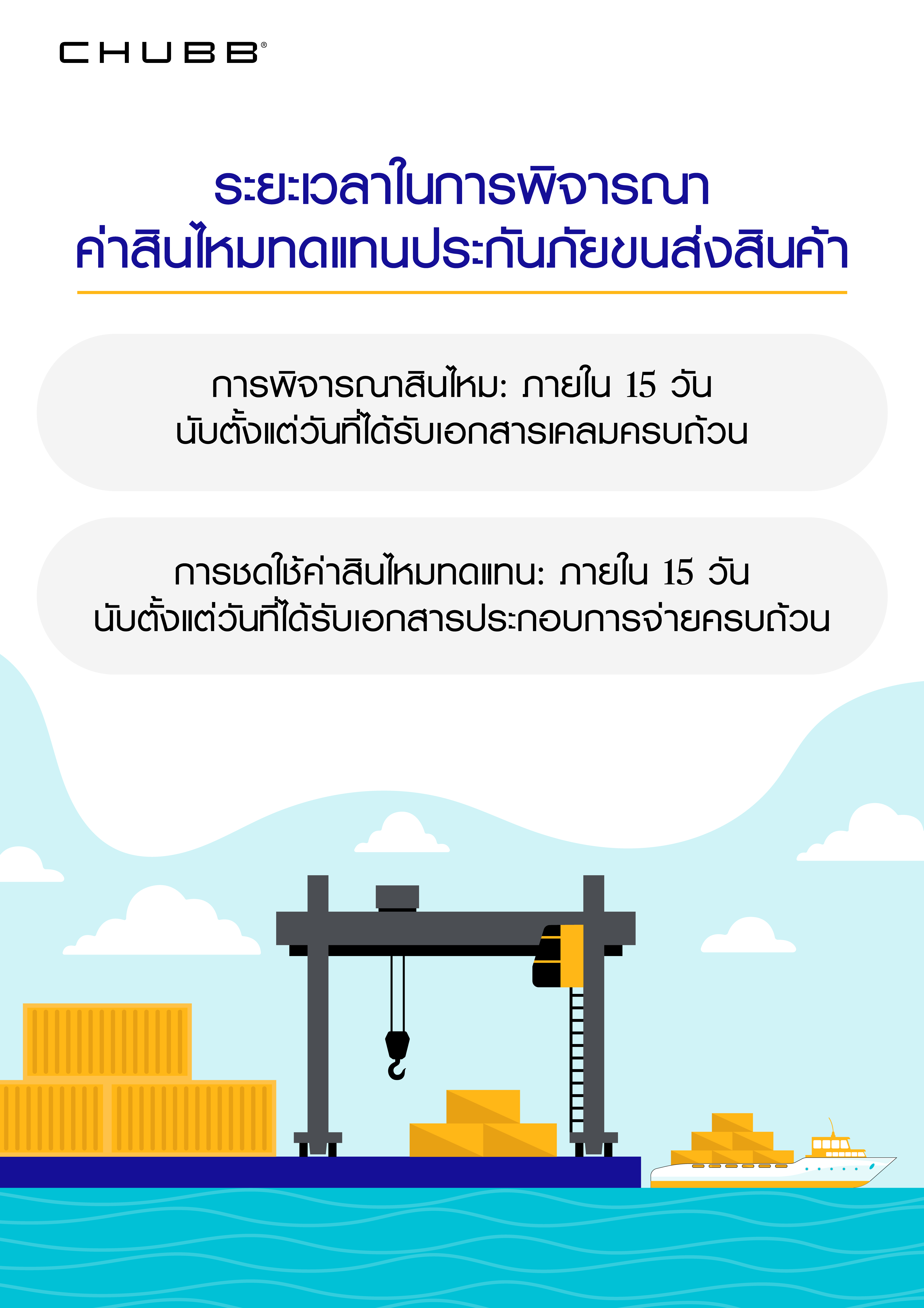 CHUBB®

ระยะเวลาในการพิจารณา
ค่าสินไหมทดแทนประกันภัยขนส่งสินค้า

การพิจารณาสินไหม: ภายใน 15 วัน
นับตั้งแต่วันที่ได้รับเอกสารเคลมครบถ้วน

การชดใช้ค่าสินไหมทดแทน: ภายใน 15 วัน
นับตั้งแต่วันที่ได้รับเอกสารประกอบการจ่ายครบถ้วน