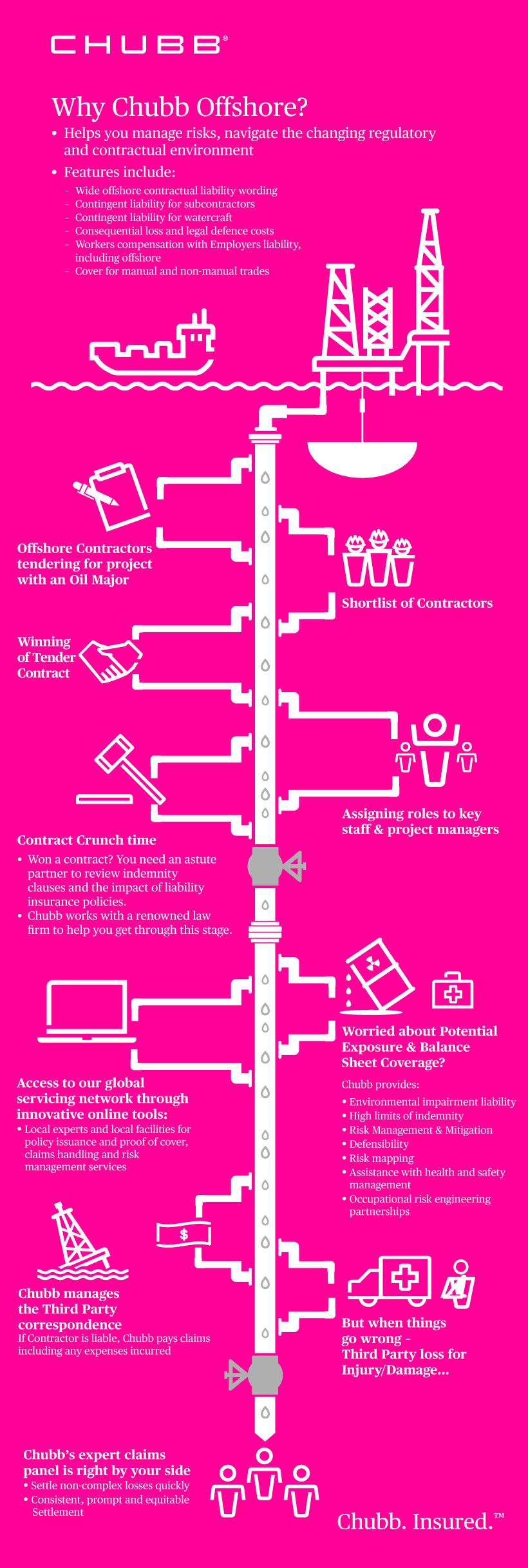 CHUBB®

Why Chubb Offshore?

• Helps you manage risks, navigate the changing regulatory and contractual environment

• Features include:
- Wide offshore contractual liability wording
- Contingent liability for subcontractors
- Contingent liability for watercraft
- Consequential loss and legal defence costs
- Workers compensation with Employers liability, including offshore
- Cover for manual and non-manual trades

Offshore Contractors tendering for project with an Oil Major

Shortlist of Contractors

Winning of Tender Contract

Assigning roles to key staff & project managers

Contract Crunch time
• Won a contract? You need an astute partner to review indemnity clauses and the impact of liability insurance policies.
• Chubb works with a renowned law firm to help you get through this stage.

Worried about Potential Exposure & Balance Sheet Coverage?

Chubb provides:
• Environmental impairment liability
• High limits of indemnity
• Risk Management & Mitigation
• Defensibility
• Risk mapping
• Assistance with health and safety management
• Occupational risk engineering partnerships

Access to our global servicing network through innovative online tools:
• Local experts and local facilities for policy issuance and proof of cover, claims handling and risk management services

$

Chubb manages the Third Party correspondence
If Contractor is liable, Chubb pays claims including any expenses incurred

But when things go wrong – Third Party loss for Injury/Damage...

Chubb's expert claims panel is right by your side
• Settle non-complex losses quickly
• Consistent, prompt and equitable Settlement

Chubb. Insured.™