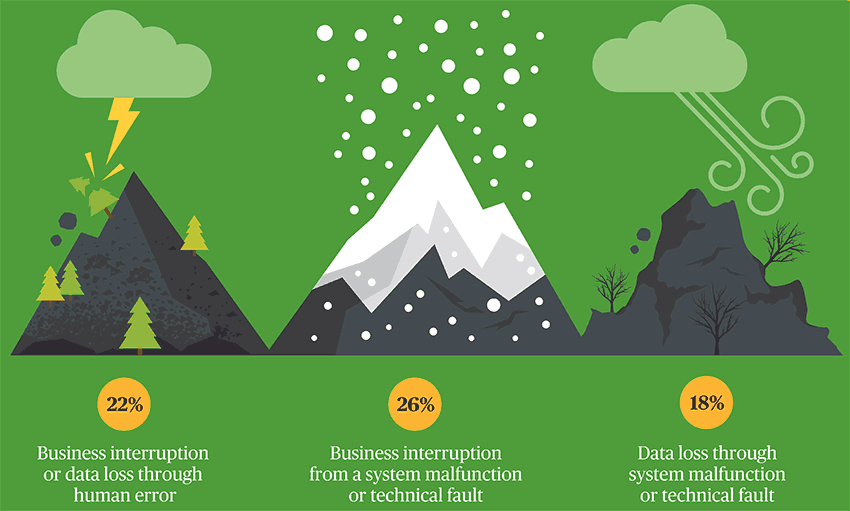 22%

Business interruption or data loss through human error

26%

Business interruption from a system malfunction or technical fault

18%

Data loss through system malfunction or technical fault